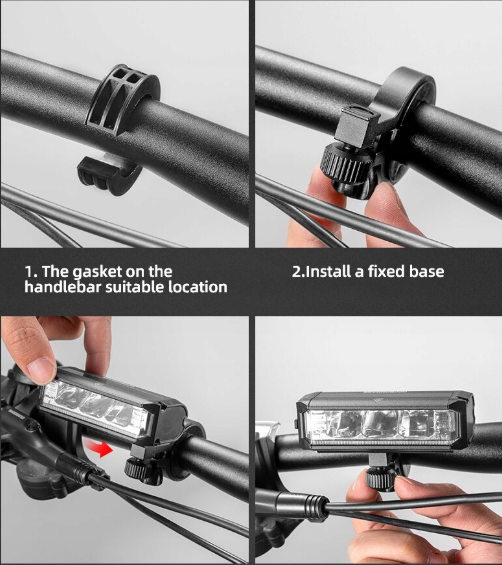 1. The gasket on the handlebar suitable location

2.Install a fixed base